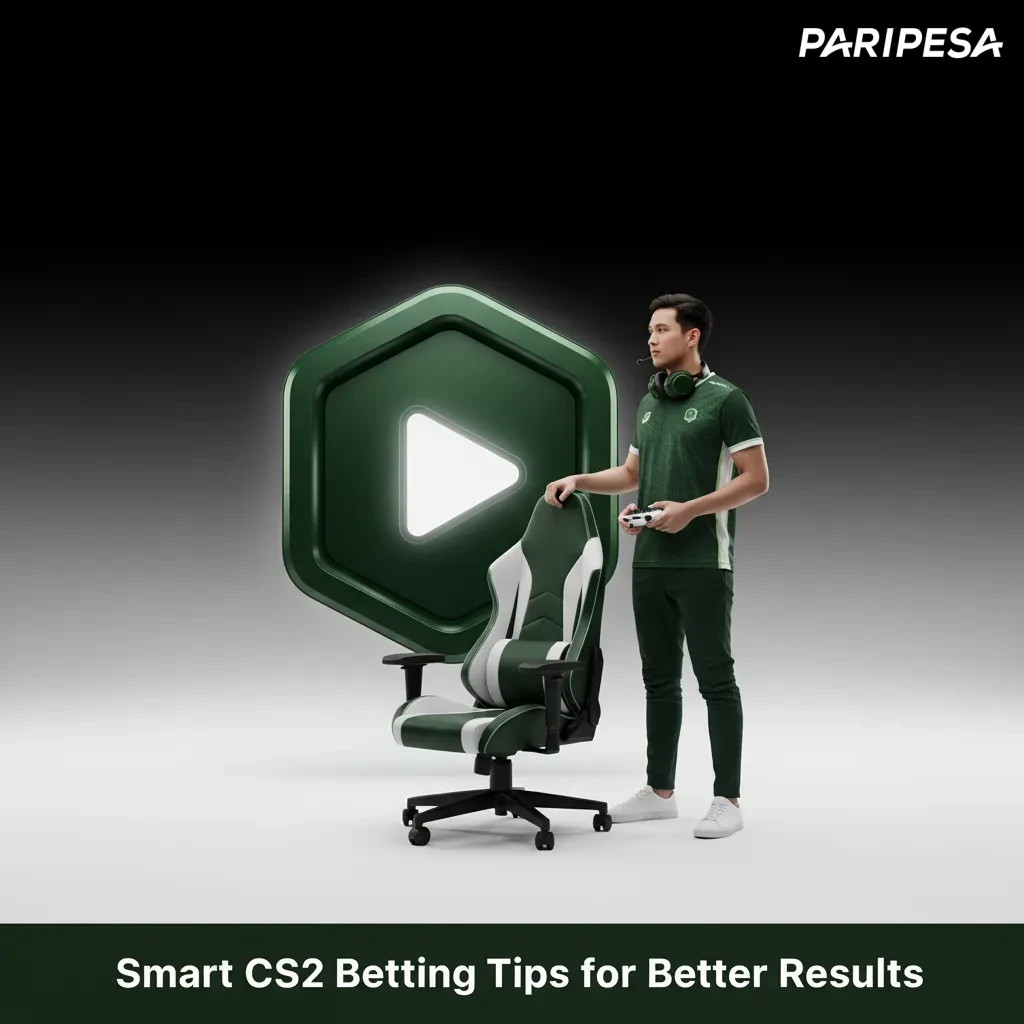 PARIPESA

Smart CS2 Betting Tips for Better Results